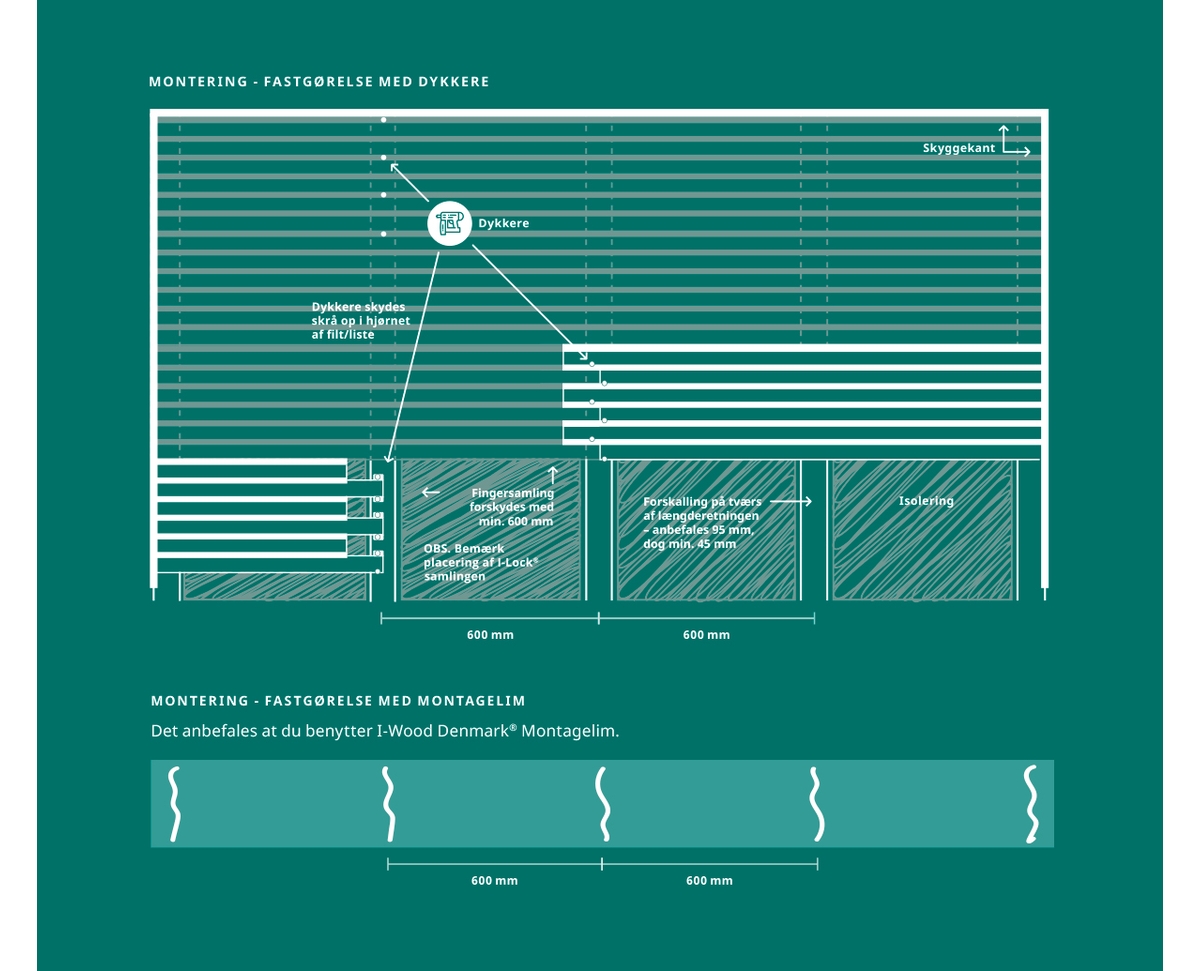 MONTERING - FASTGØRELSE MED DYKKERE

Skyggekant

Dykkere

Dykkere skydes skrå op i hjørnet af filt/liste

Fingersamling forskydes med min. 600 mm

OBS. Bemærk placering af I-Lock® samlingen

Forskalling på tværs af længderetningen – anbefales 95 mm, dog min. 45 mm

Isolering

600 mm

600 mm

MONTERING - FASTGØRELSE MED MONTAGELIM

Det anbefales at du benytter I-Wood Denmark® Montagelim.

600 mm

600 mm